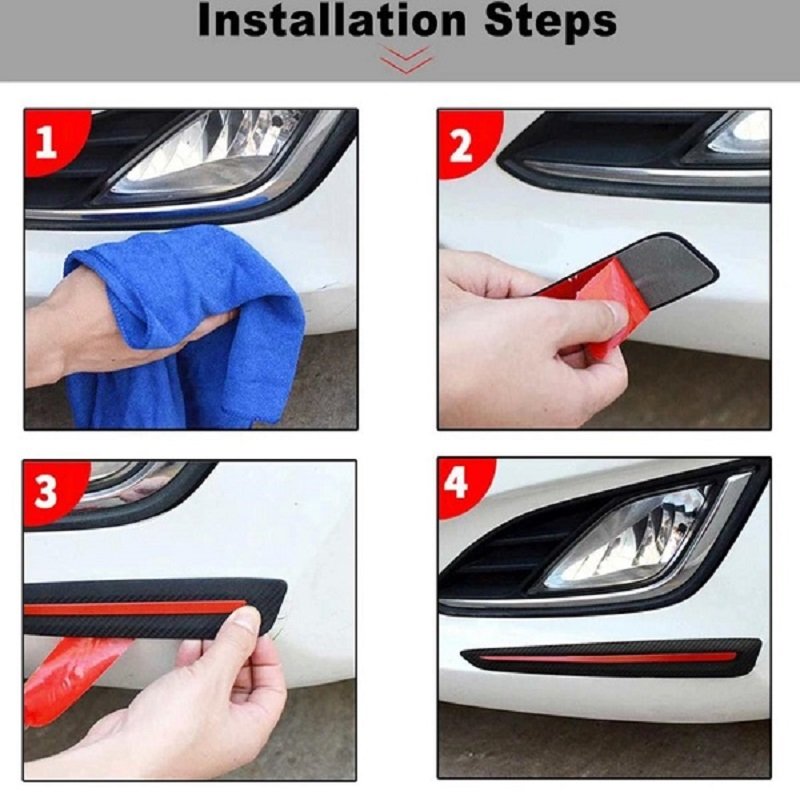 Installation Steps

1

2

3

4